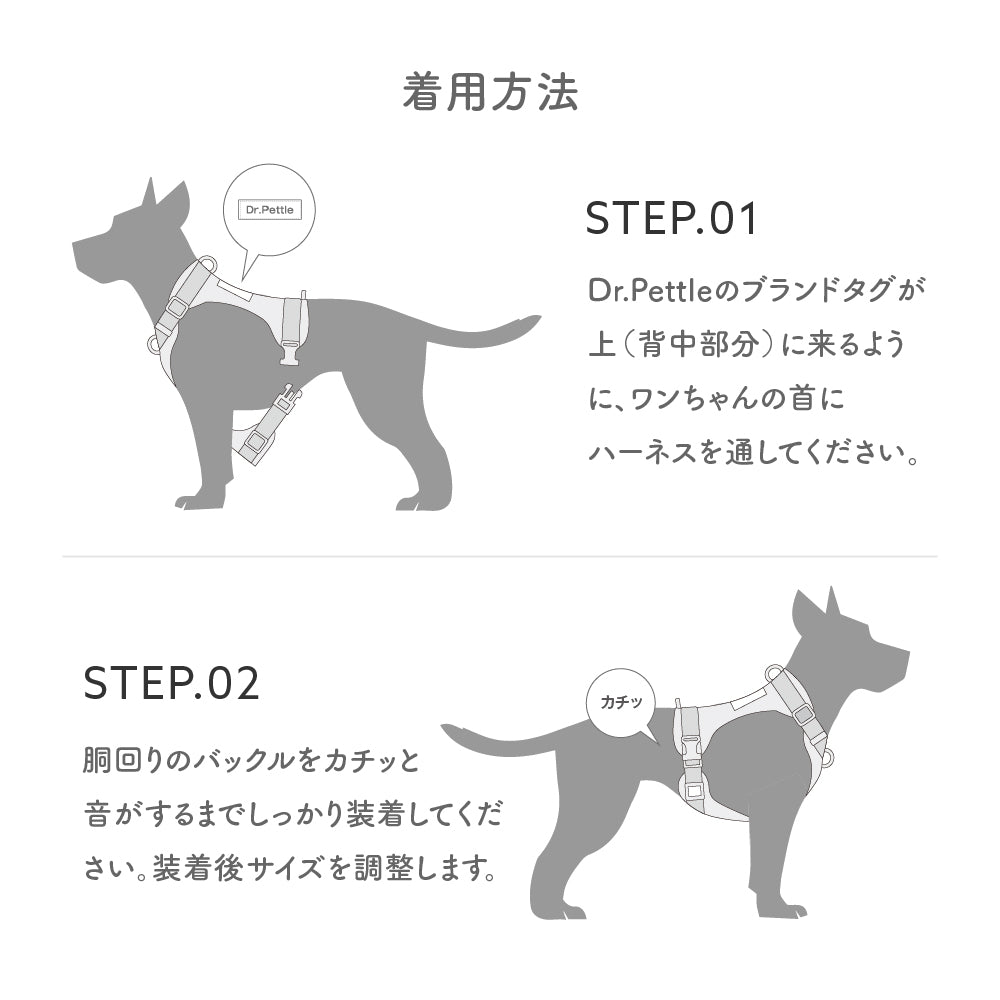 着用方法

Dr.Pettle

STEP.01

Dr.Pettleのブランドタグが上（背中部分）に来るように、ワンちゃんの首にハーネスを通してください。

STEP.02

胴回りのバックルをカチッと音がするまでしっかり装着してください。装着後サイズを調整します。

カチッ